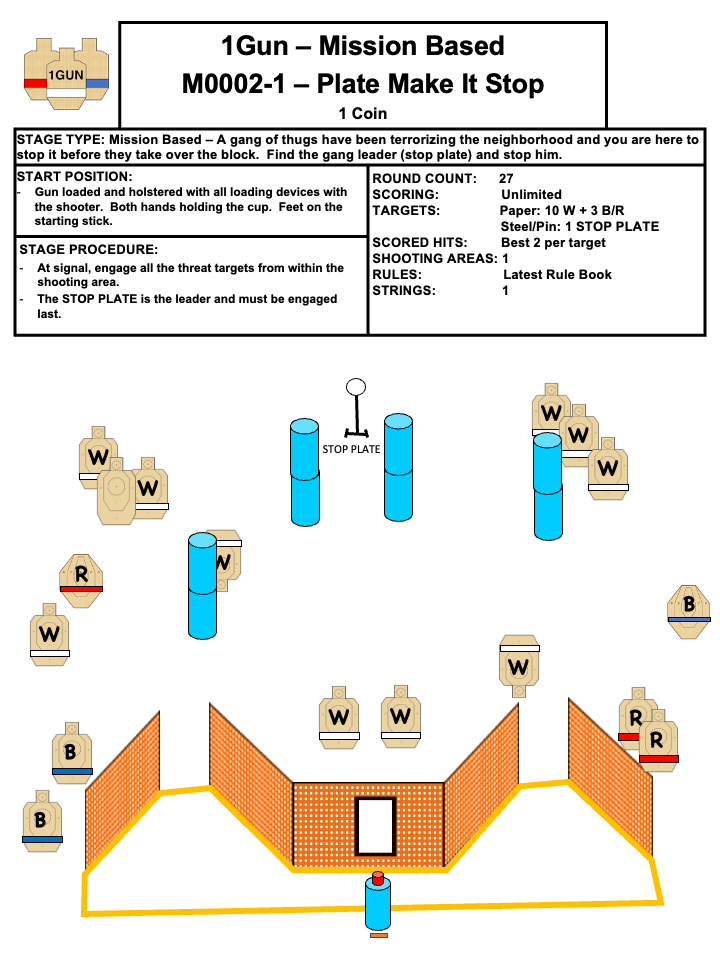 1GUN

1Gun – Mission Based
M0002-1 – Plate Make It Stop
1 Coin

STAGE TYPE: Mission Based – A gang of thugs have been terrorizing the neighborhood and you are here to stop it before they take over the block. Find the gang leader (stop plate) and stop him.

START POSITION:
- Gun loaded and holstered with all loading devices with the shooter. Both hands holding the cup. Feet on the starting stick.

STAGE PROCEDURE:
- At signal, engage all the threat targets from within the shooting area.
- The STOP PLATE is the leader and must be engaged last.

ROUND COUNT: 27
SCORING: Unlimited
TARGETS: Paper: 10 W + 3 B/R
Steel/Pin: 1 STOP PLATE
SCORED HITS: Best 2 per target
SHOOTING AREAS: 1
RULES: Latest Rule Book
STRINGS: 1

STOP PLATE

W
W
W
W
W
W
R
W
B
W
W
W
R
R
B
B